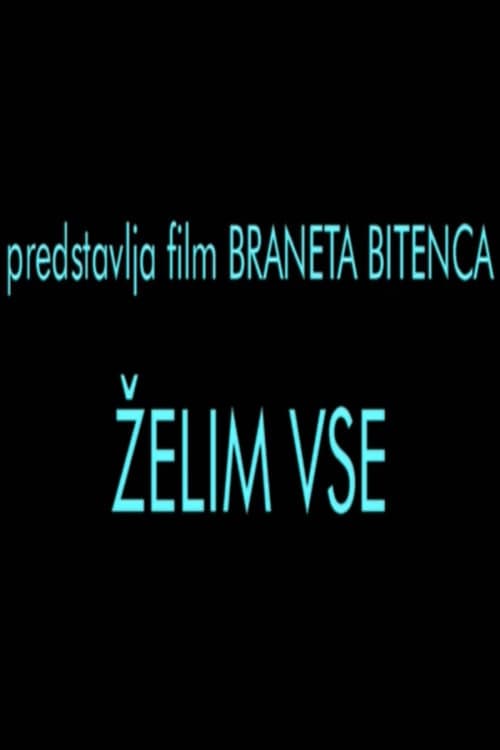 predstavlja film BRANETA BITENCA

ŽELIM VSE